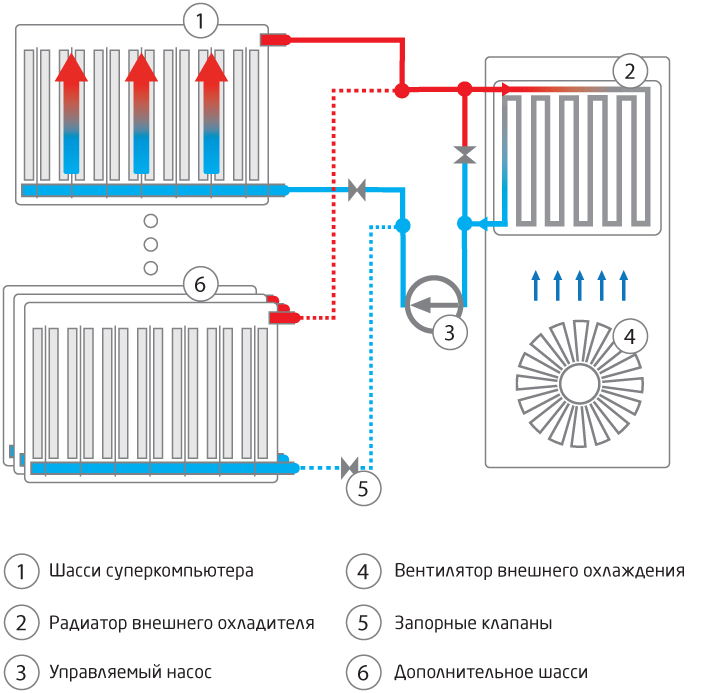 1
2
6
3
4
5

1 Шасси суперкомпьютера
2 Радиатор внешнего охладителя
3 Управляемый насос
4 Вентилятор внешнего охлаждения
5 Запорные клапаны
6 Дополнительное шасси